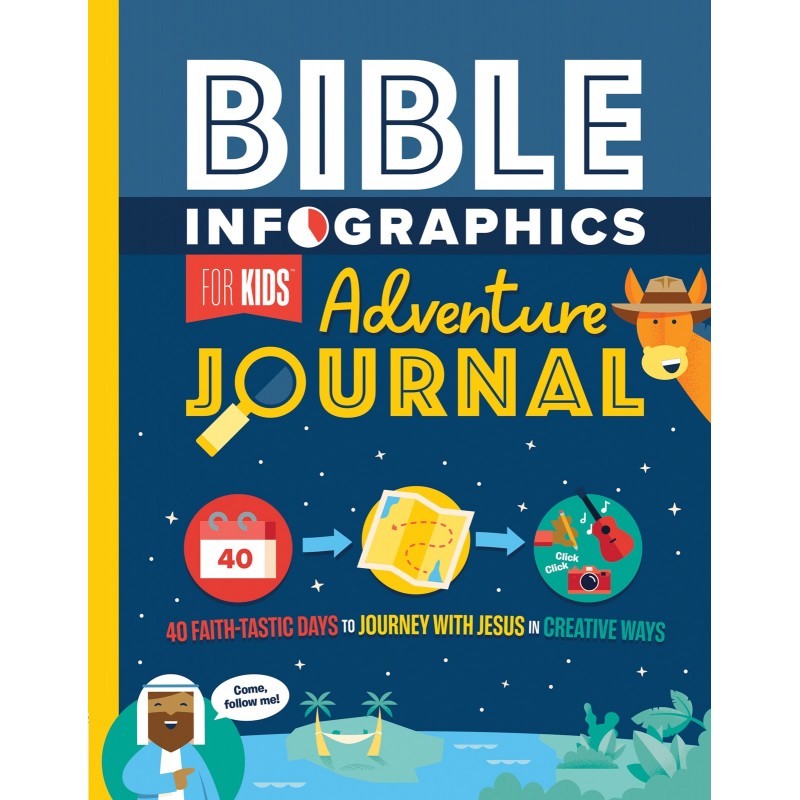 BIBLE
INFOGRAPHICS
FOR KIDS™
Adventure
JOURNAL

40

Click
Click

40 FAITH-TASTIC DAYS TO JOURNEY WITH JESUS IN CREATIVE WAYS

Come, follow me!