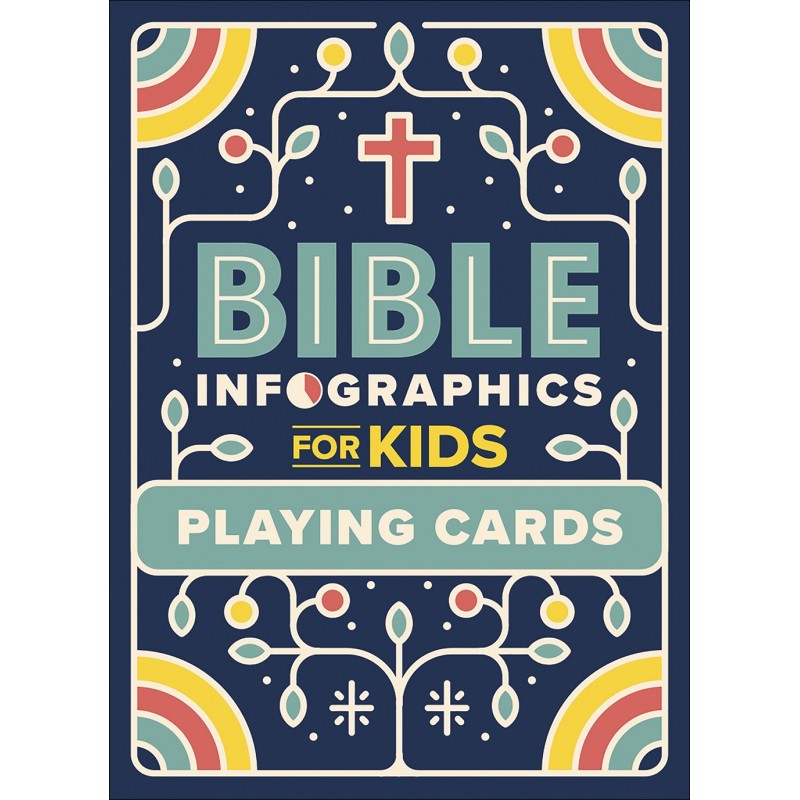 BIBLE
INFOGRAPHICS
FOR KIDS
PLAYING CARDS